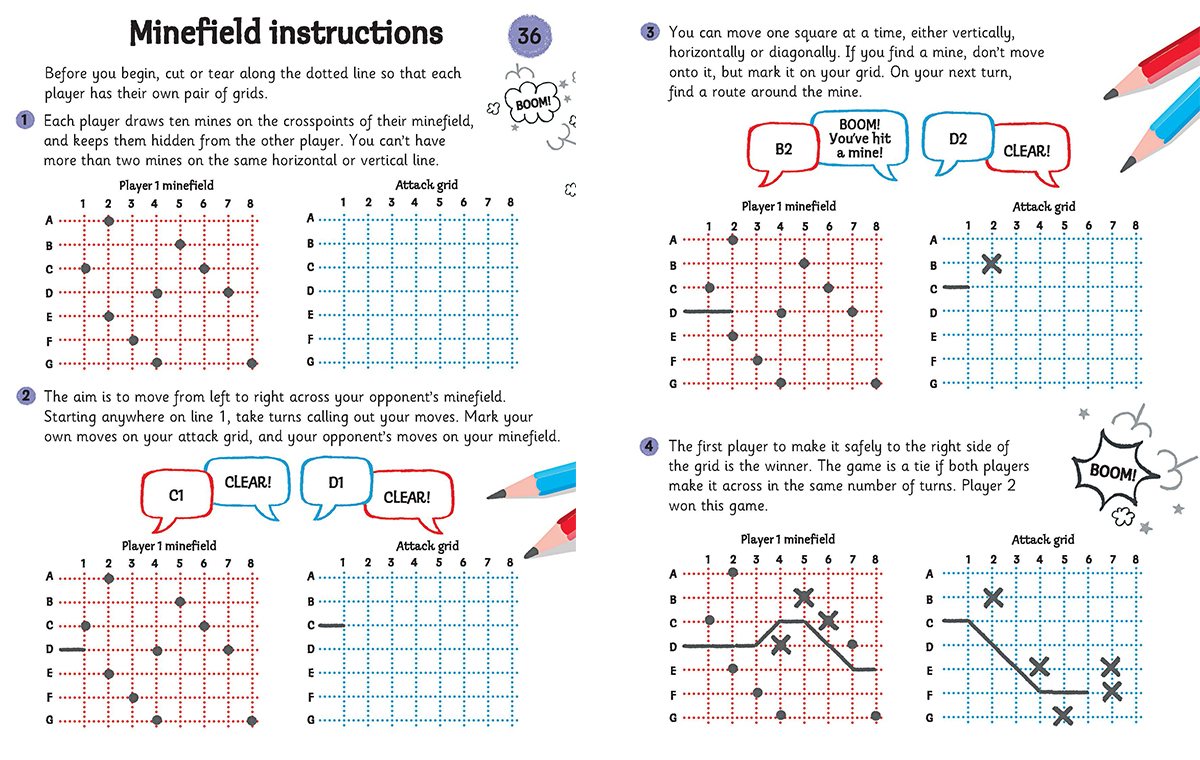 Minefield instructions

36

Before you begin, cut or tear along the dotted line so that each player has their own pair of grids.

BOOM!

1 Each player draws ten mines on the crosspoints of their minefield, and keeps them hidden from the other player. You can't have more than two mines on the same horizontal or vertical line.

Player 1 minefield
1 2 3 4 5 6 7 8
A B C D E F G

Attack grid
1 2 3 4 5 6 7 8
A B C D E F G

2 The aim is to move from left to right across your opponent's minefield. Starting anywhere on line 1, take turns calling out your moves. Mark your own moves on your attack grid, and your opponent's moves on your minefield.

C1
CLEAR!
D1
CLEAR!

Player 1 minefield
1 2 3 4 5 6 7 8
A B C D E F G

Attack grid
1 2 3 4 5 6 7 8
A B C D E F G

3 You can move one square at a time, either vertically, horizontally or diagonally. If you find a mine, don't move onto it, but mark it on your grid. On your next turn, find a route around the mine.

B2
BOOM! You've hit a mine!
D2
CLEAR!

Player 1 minefield
1 2 3 4 5 6 7 8
A B C D E F G

Attack grid
1 2 3 4 5 6 7 8
A B C D E F G

4 The first player to make it safely to the right side of the grid is the winner. The game is a tie if both players make it across in the same number of turns. Player 2 won this game.

BOOM!

Player 1 minefield
1 2 3 4 5 6 7 8
A B C D E F G

Attack grid
1 2 3 4 5 6 7 8
A B C D E F G