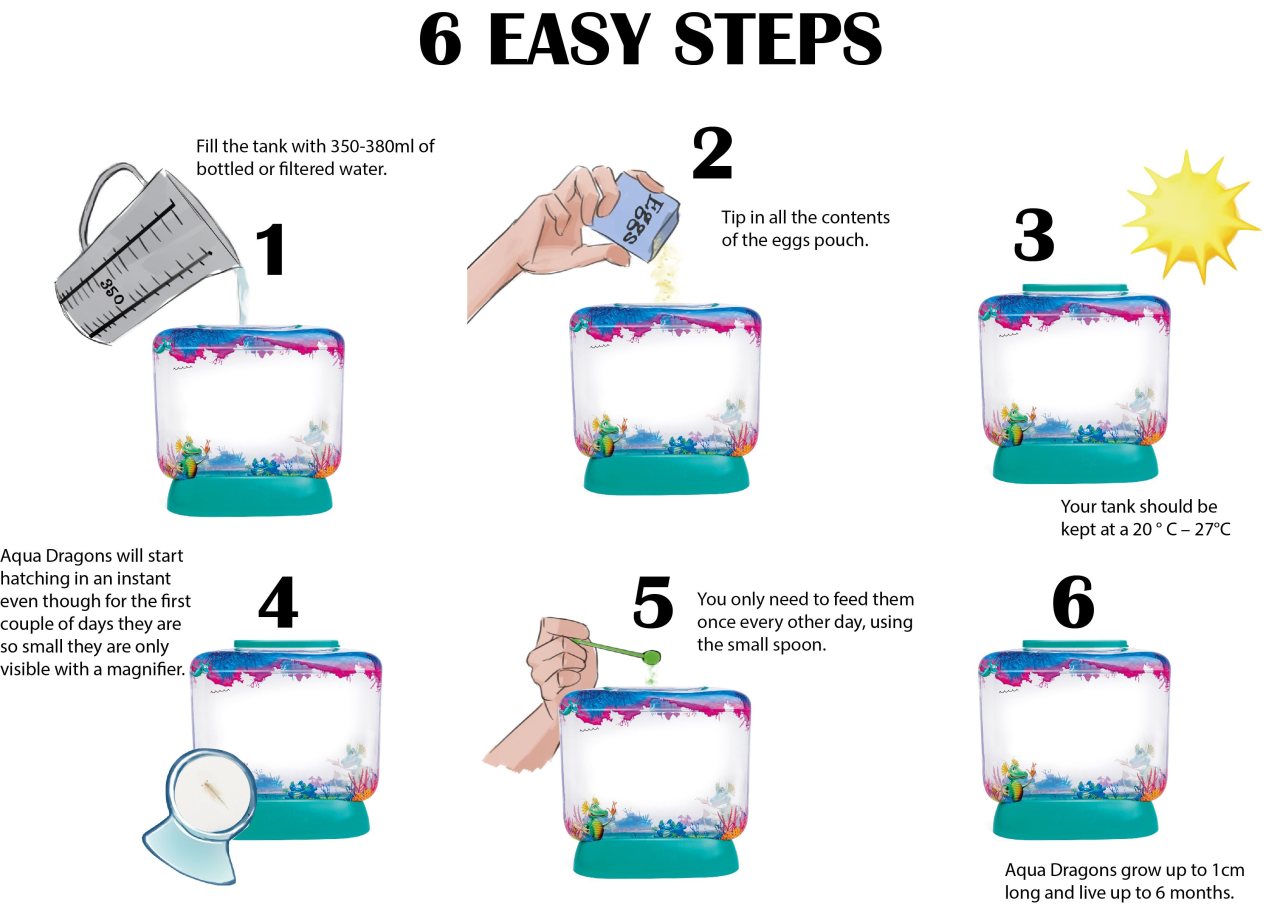 6 EASY STEPS

Fill the tank with 350-380ml of bottled or filtered water.

350

1

2

EGGS

Tip in all the contents of the eggs pouch.

3

Your tank should be kept at a 20 ° C – 27°C

Aqua Dragons will start hatching in an instant even though for the first couple of days they are so small they are only visible with a magnifier.

4

5

You only need to feed them once every other day, using the small spoon.

6

Aqua Dragons grow up to 1cm long and live up to 6 months.