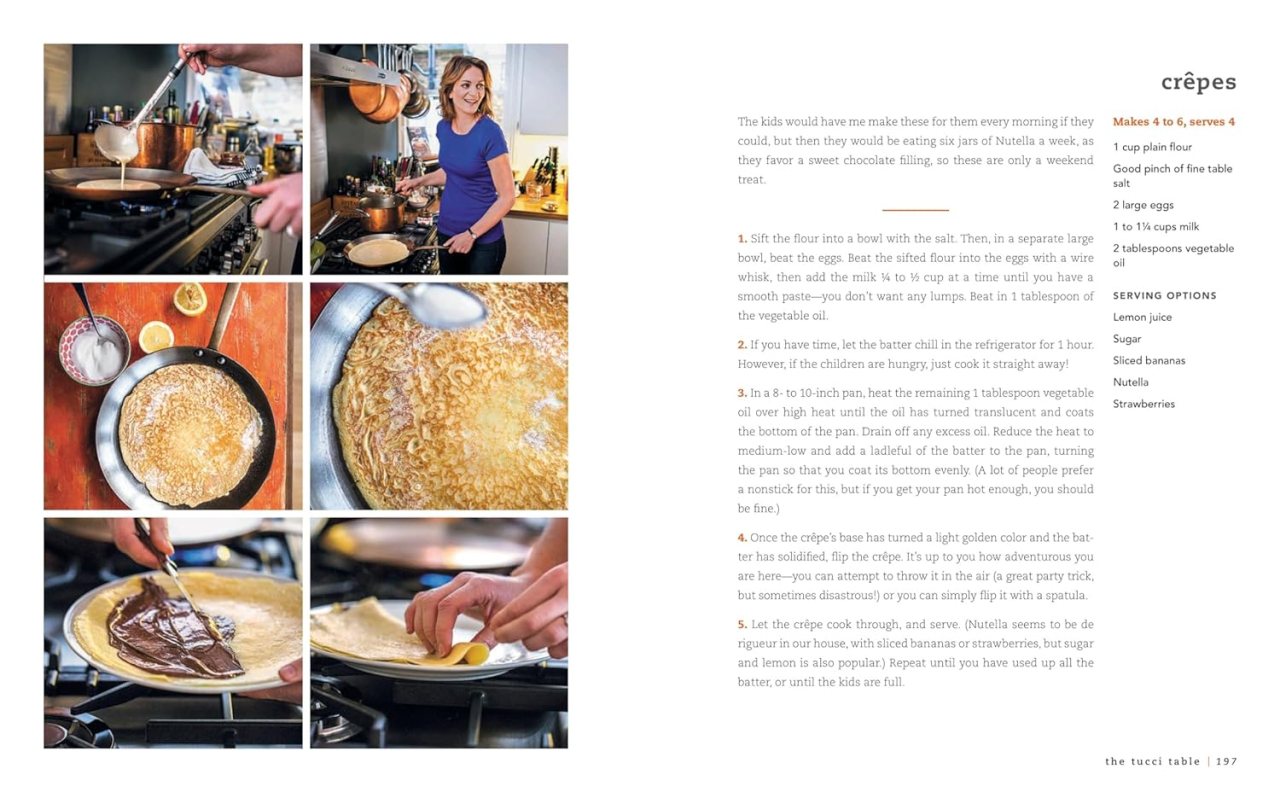 crêpes

The kids would have me make these for them every morning if they could, but then they would be eating six jars of Nutella a week, as they favor a sweet chocolate filling, so these are only a weekend treat.

1. Sift the flour into a bowl with the salt. Then, in a separate large bowl, beat the eggs. Beat the sifted flour into the eggs with a wire whisk, then add the milk ¼ to ½ cup at a time until you have a smooth paste—you don't want any lumps. Beat in 1 tablespoon of the vegetable oil.

2. If you have time, let the batter chill in the refrigerator for 1 hour. However, if the children are hungry, just cook it straight away!

3. In a 8- to 10-inch pan, heat the remaining 1 tablespoon vegetable oil over high heat until the oil has turned translucent and coats the bottom of the pan. Drain off any excess oil. Reduce the heat to medium-low and add a ladleful of the batter to the pan, turning the pan so that you coat its bottom evenly. (A lot of people prefer a nonstick for this, but if you get your pan hot enough, you should be fine.)

4. Once the crêpe's base has turned a light golden color and the batter has solidified, flip the crêpe. It's up to you how adventurous you are here—you can attempt to throw it in the air (a great party trick, but sometimes disastrous!) or you can simply flip it with a spatula.

5. Let the crêpe cook through, and serve. (Nutella seems to be de rigueur in our house, with sliced bananas or strawberries, but sugar and lemon is also popular.) Repeat until you have used up all the batter, or until the kids are full.

Makes 4 to 6, serves 4

1 cup plain flour

Good pinch of fine table salt

2 large eggs

1 to 1¼ cups milk

2 tablespoons vegetable oil

SERVING OPTIONS

Lemon juice

Sugar

Sliced bananas

Nutella

Strawberries

the tucci table | 197