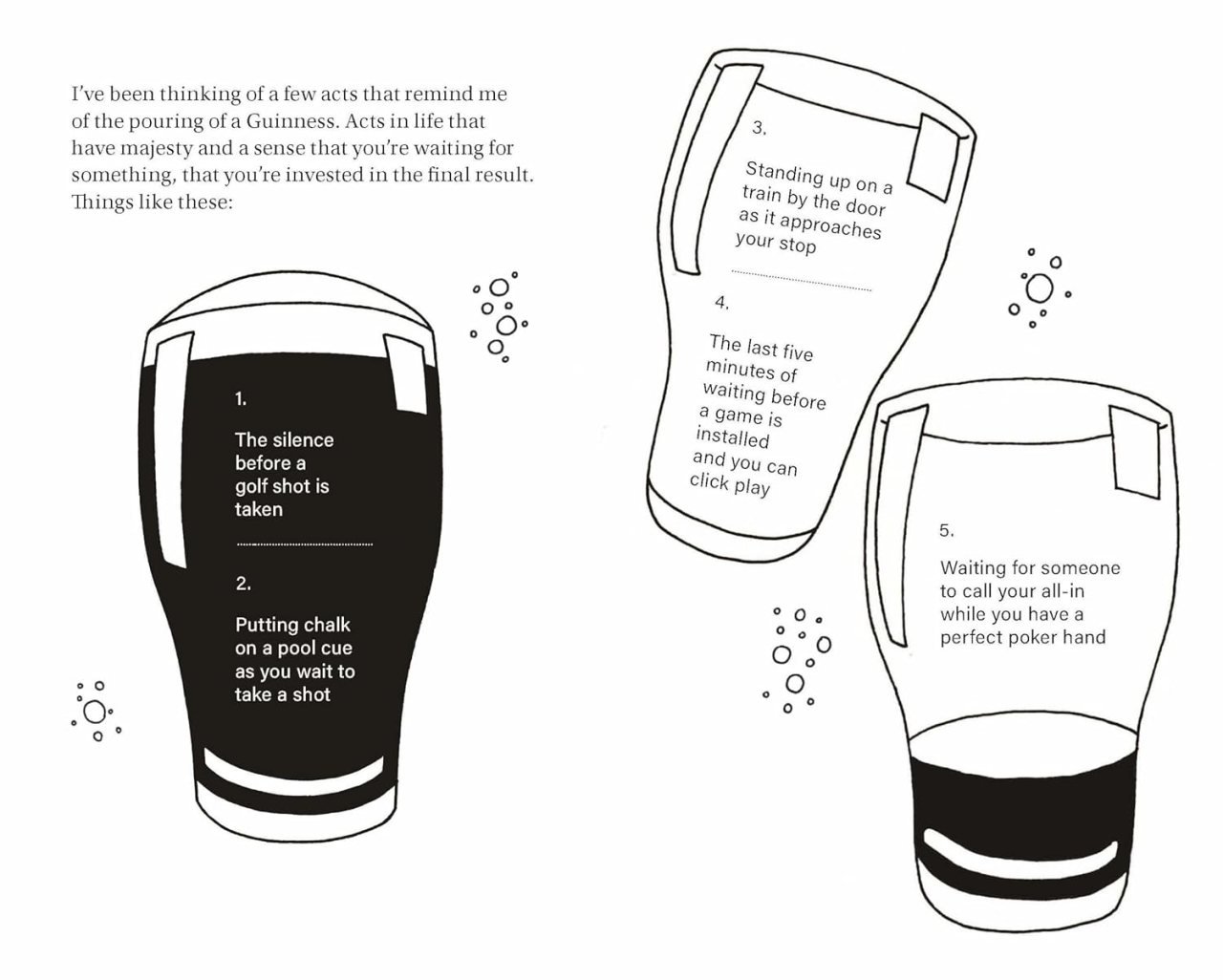 I've been thinking of a few acts that remind me of the pouring of a Guinness. Acts in life that have majesty and a sense that you're waiting for something, that you're invested in the final result. Things like these:

1.

The silence before a golf shot is taken

2.

Putting chalk on a pool cue as you wait to take a shot

3.

Standing up on a train by the door as it approaches your stop

4.

The last five minutes of waiting before a game is installed and you can click play

5.

Waiting for someone to call your all-in while you have a perfect poker hand